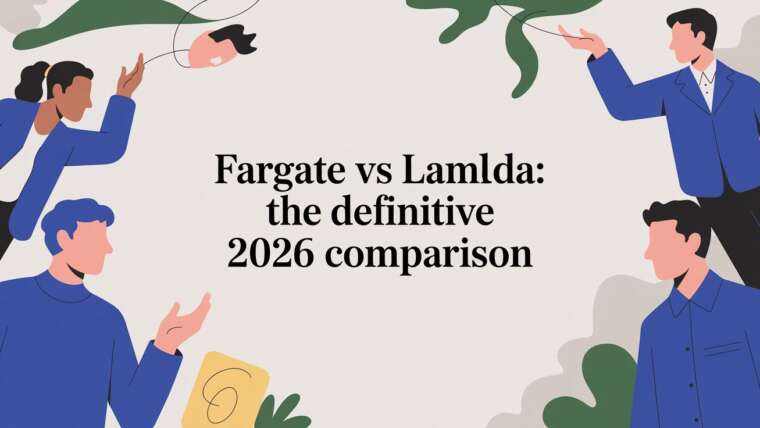 Fargate vs Lamlda: the definitive 2026 comparison