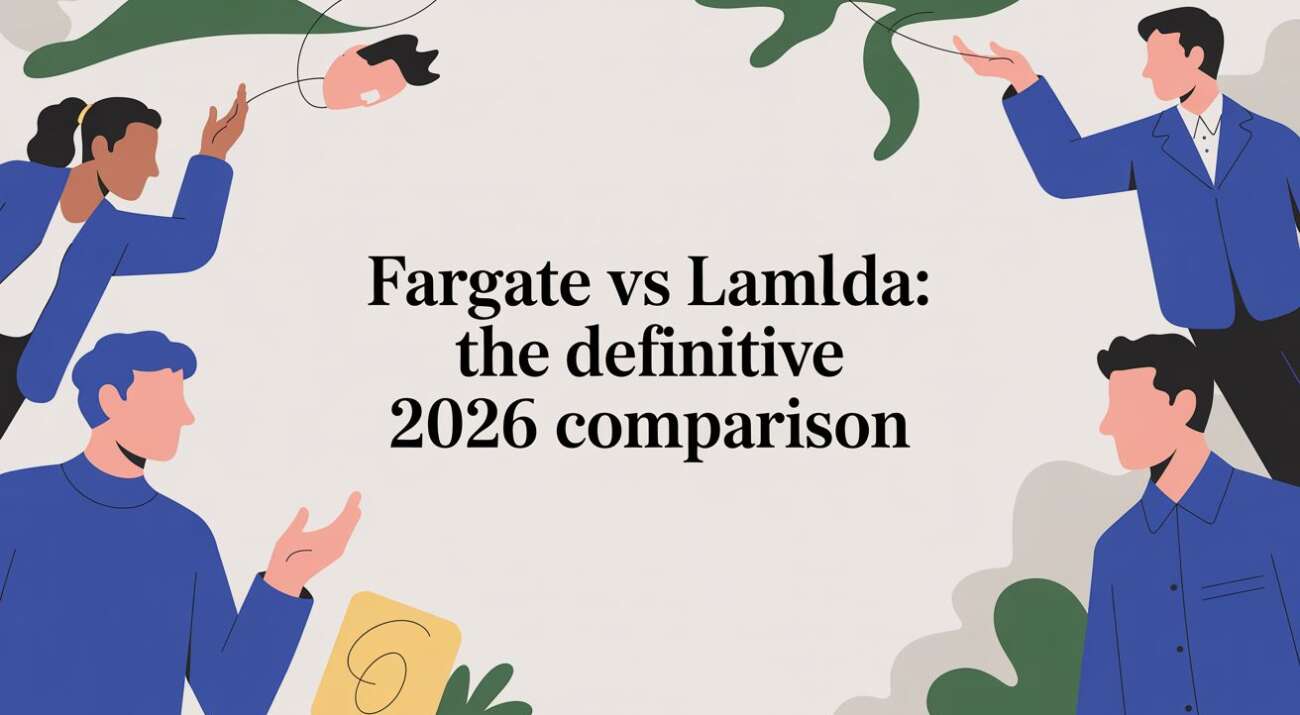 Fargate vs Lamlda: the definitive 2026 comparison