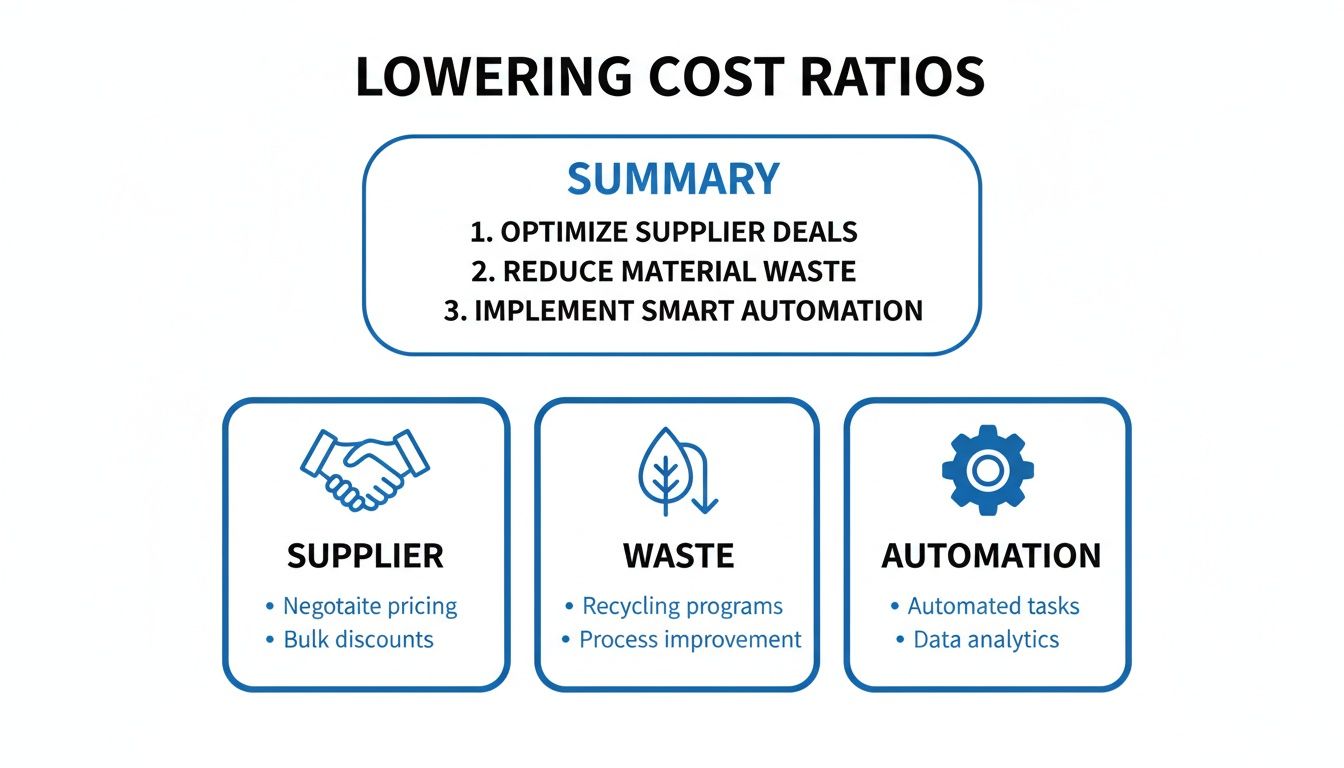 LOWERING COST RATIOS

SUMMARY
1. OPTIMIZE SUPPLIER DEALS
2. REDUCE MATERIAL WASTE
3. IMPLEMENT SMART AUTOMATION

SUPPLIER
• Negotaite pricing
• Bulk discounts

WASTE
• Recycling programs
• Process improvement

AUTOMATION
• Automated tasks
• Data analytics